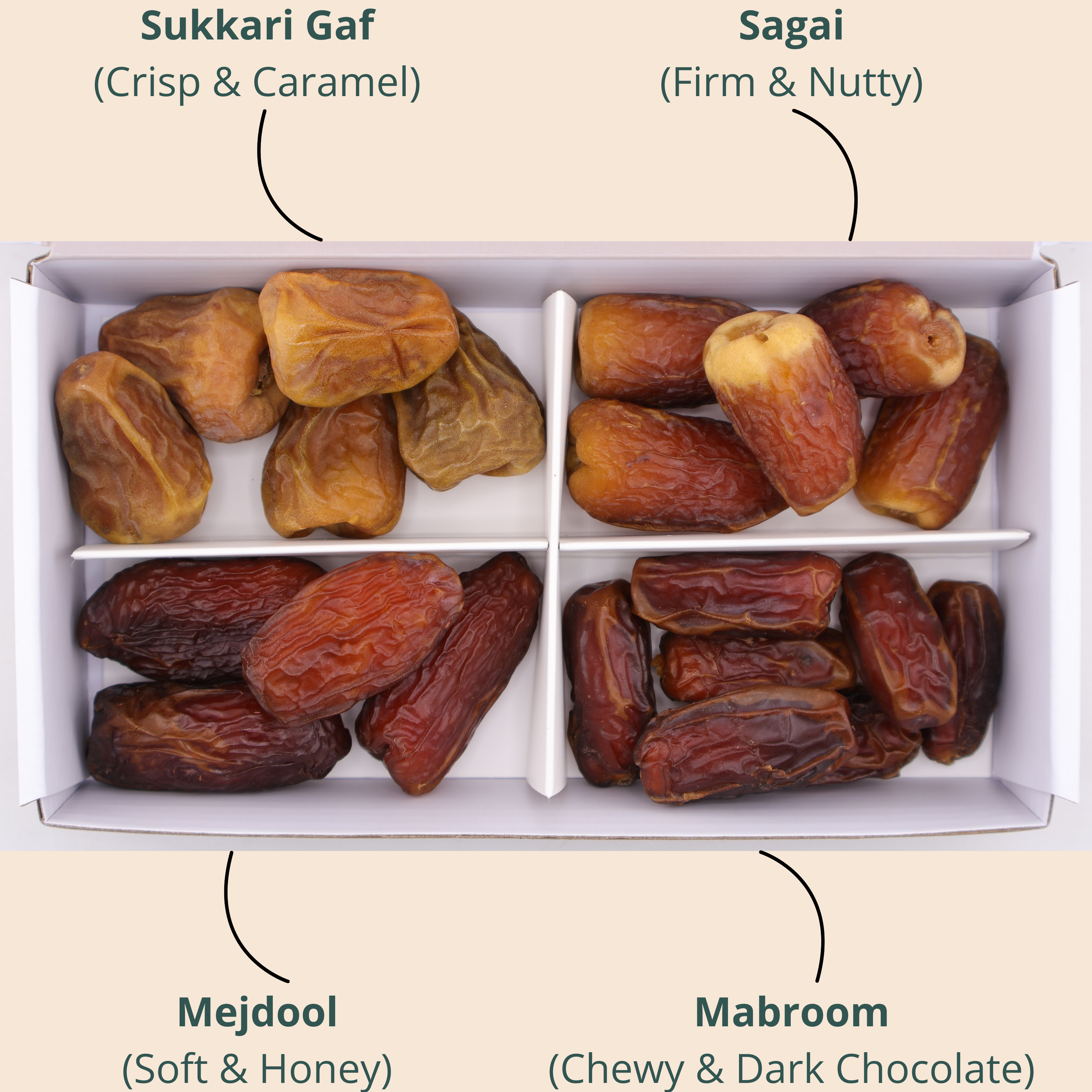 Sukkari Gaf
(Crisp & Caramel)

Sagai
(Firm & Nutty)

Mejdool
(Soft & Honey)

Mabroom
(Chewy & Dark Chocolate)